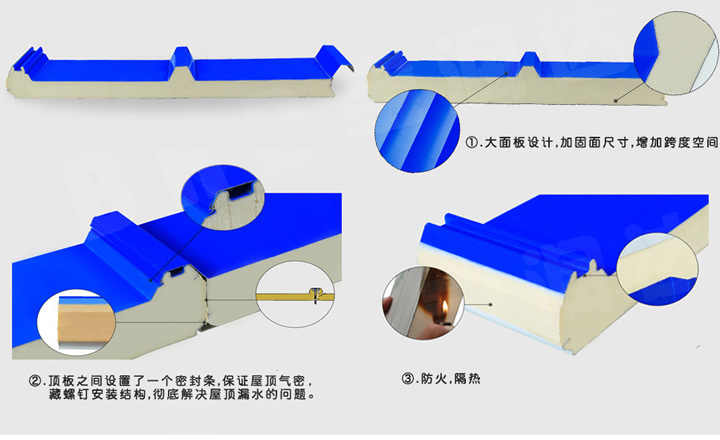 ①.大面板设计,加固面尺寸,增加跨度空间

②.顶板之间设置了一个密封条,保证屋顶气密,藏螺钉安装结构,彻底解决屋顶漏水的问题。

③.防火,隔热